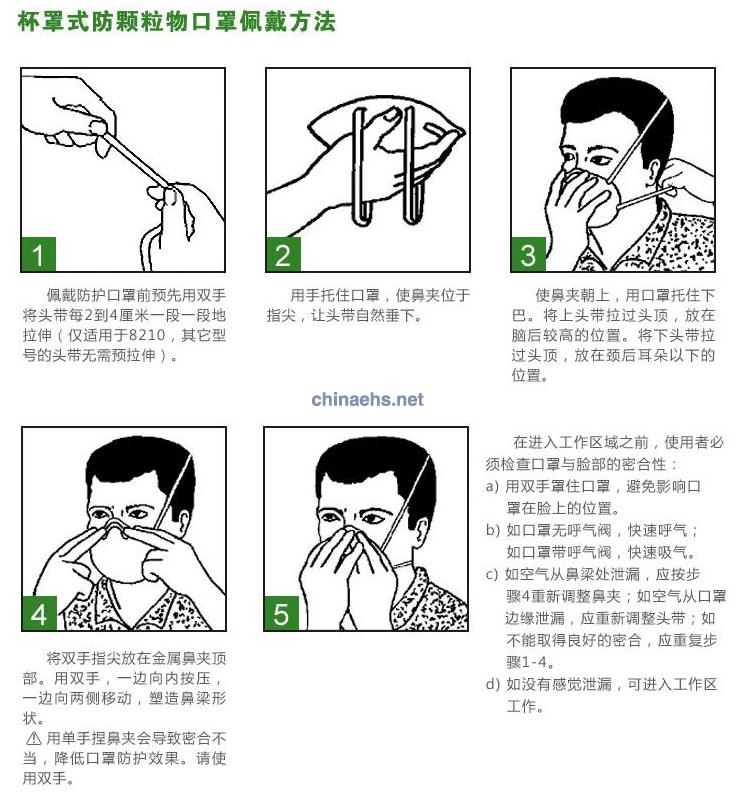 杯罩式防颗粒物口罩佩戴方法

1

佩戴防护口罩前预先用双手将头带每2到4厘米一段一段地拉伸（仅适用于8210，其它型号的头带无需预拉伸）。

2

用手托住口罩，使鼻夹位于指尖，让头带自然垂下。

3

使鼻夹朝上，用口罩托住下巴。将上头带拉过头顶，放在脑后较高的位置。将下头带拉过头顶，放在颈后耳朵以下的位置。

chinaehs.net

4

将双手指尖放在金属鼻夹顶部。用双手，一边向内按压，一边向两侧移动，塑造鼻梁形状。

⚠ 用单手捏鼻夹会导致密合不当，降低口罩防护效果。请使用双手。

5

在进入工作区域之前，使用者必须检查口罩与脸部的密合性：

a) 用双手罩住口罩，避免影响口罩在脸上的位置。

b) 如口罩无呼气阀，快速呼气；如口罩带呼气阀，快速吸气。

c) 如空气从鼻梁处泄漏，应按步骤4重新调整鼻夹；如空气从口罩边缘泄漏，应重新调整头带；如不能取得良好的密合，应重复步骤1-4。

d) 如没有感觉泄漏，可进入工作区工作。